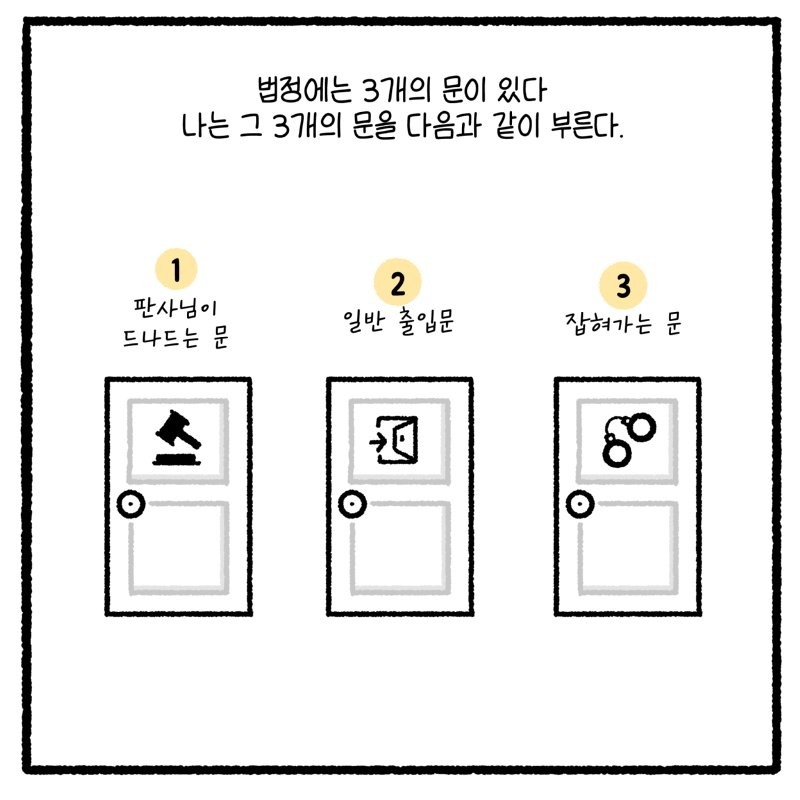 법정에는 3개의 문이 있다
나는 그 3개의 문을 다음과 같이 부른다.

1
판사님이
드나드는 문

2
일반 출입문

3
잡혀가는 문