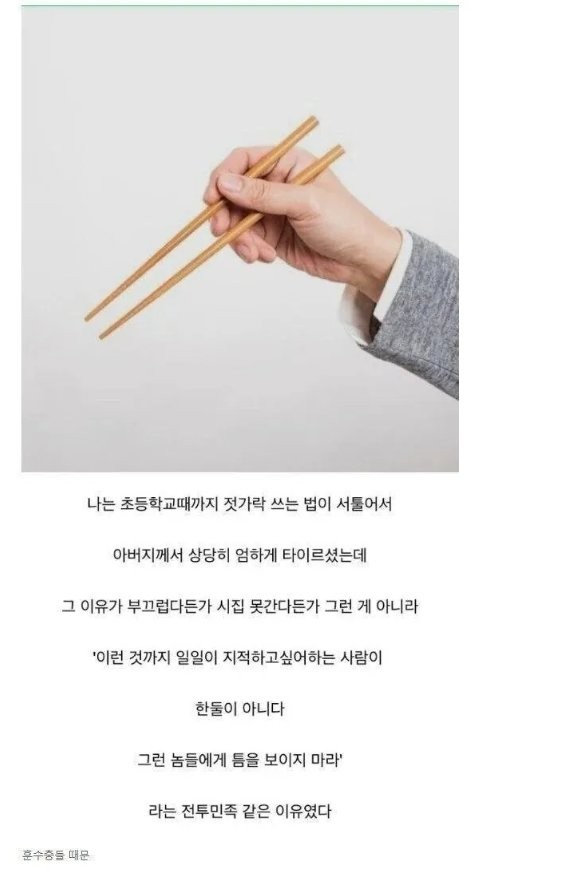 나는 초등학교때까지 젓가락 쓰는 법이 서툴어서

아버지께서 상당히 엄하게 타이르셨는데

그 이유가 부끄럽다든가 시집 못간다든가 그런 게 아니라

'이런 것까지 일일이 지적하고싶어하는 사람이

한둘이 아니다

그런 놈들에게 틈을 보이지 마라'

라는 전투민족 같은 이유였다

훈수충들 때문