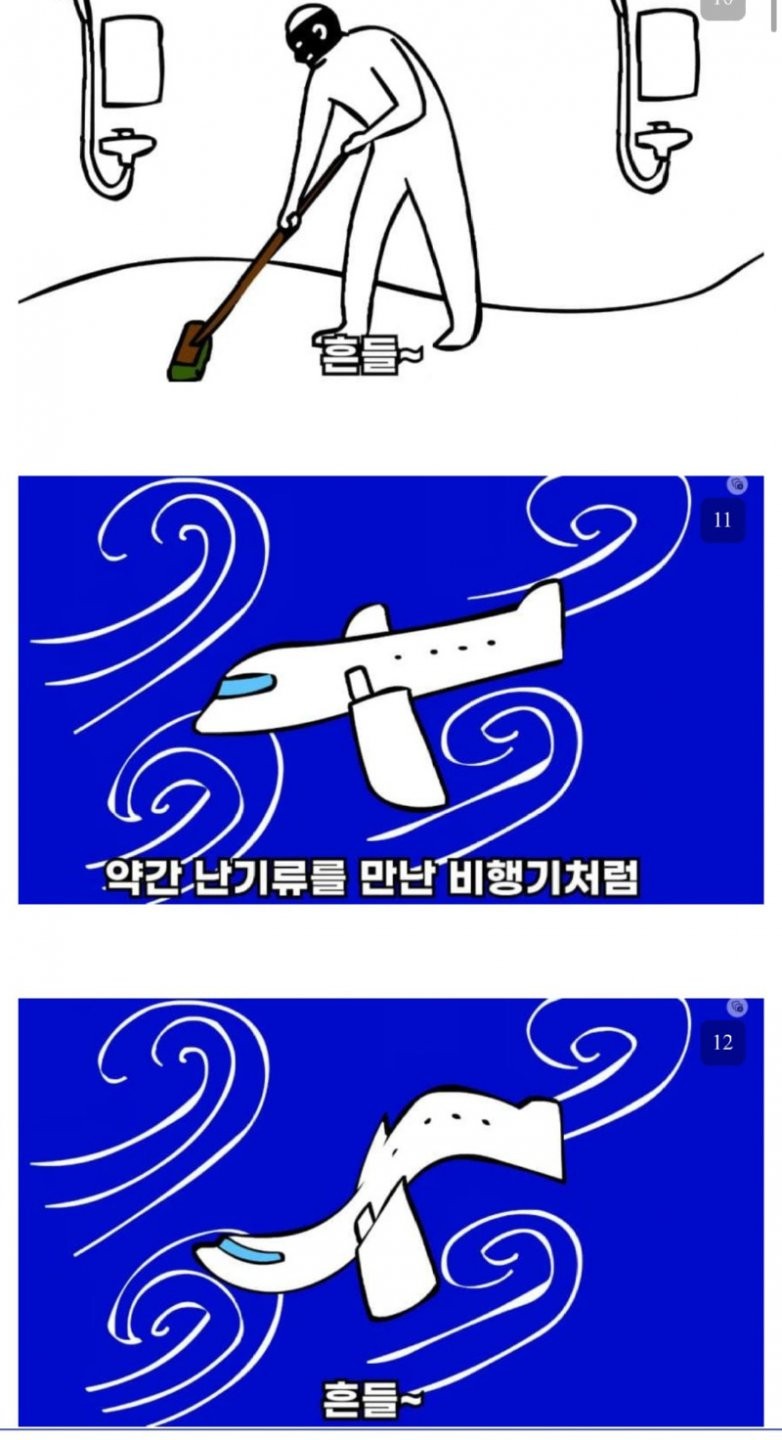 10

흔들~

11

약간 난기류를 만난 비행기처럼

12

흔들~